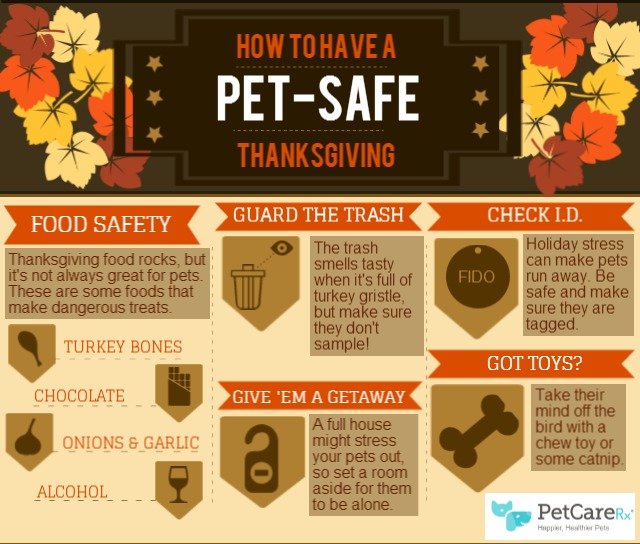 HOW TO HAVE A
PET-SAFE
THANKSGIVING

FOOD SAFETY

Thanksgiving food rocks, but it's not always great for pets. These are some foods that make dangerous treats.

TURKEY BONES

CHOCOLATE

ONIONS & GARLIC

ALCOHOL

GUARD THE TRASH

The trash smells tasty when it's full of turkey gristle, but make sure they don't sample!

GIVE 'EM A GETAWAY

A full house might stress your pets out, so set a room aside for them to be alone.

CHECK I.D.

FIDO

Holiday stress can make pets run away. Be safe and make sure they are tagged.

GOT TOYS?

Take their mind off the bird with a chew toy or some catnip.

PetCareRx
Happier, Healthier Pets